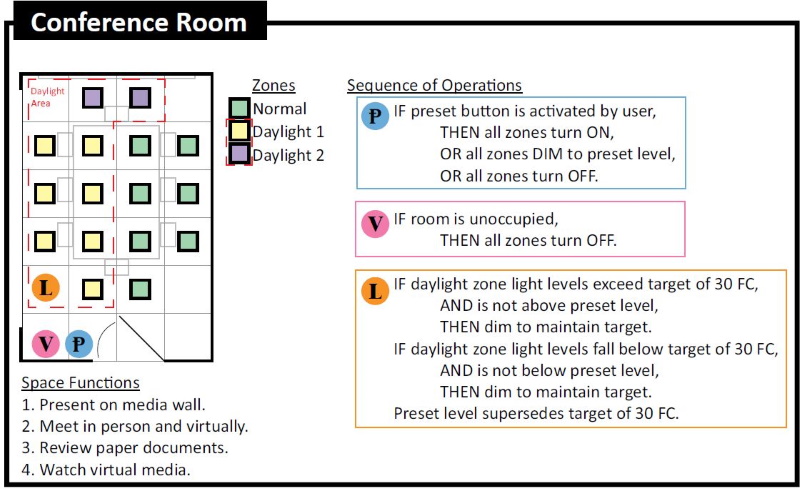 Conference Room

Daylight Area

L

V P

Zones
Normal
Daylight 1
Daylight 2

Sequence of Operations

P IF preset button is activated by user,
THEN all zones turn ON,
OR all zones DIM to preset level,
OR all zones turn OFF.

V IF room is unoccupied,
THEN all zones turn OFF.

L IF daylight zone light levels exceed target of 30 FC,
AND is not above preset level,
THEN dim to maintain target.
IF daylight zone light levels fall below target of 30 FC,
AND is not below preset level,
THEN dim to maintain target.
Preset level supersedes target of 30 FC.

Space Functions
1. Present on media wall.
2. Meet in person and virtually.
3. Review paper documents.
4. Watch virtual media.